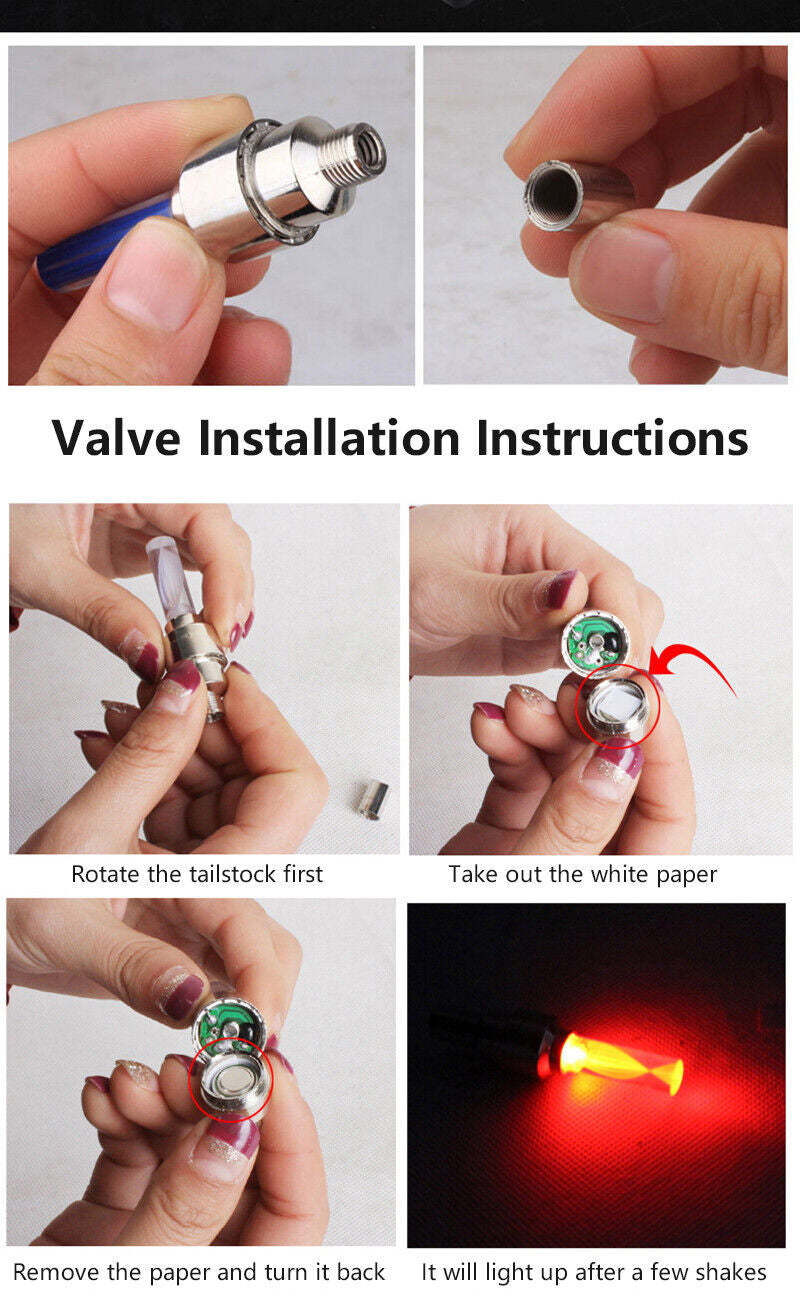 Valve Installation Instructions

Rotate the tailstock first

Take out the white paper

Remove the paper and turn it back

It will light up after a few shakes